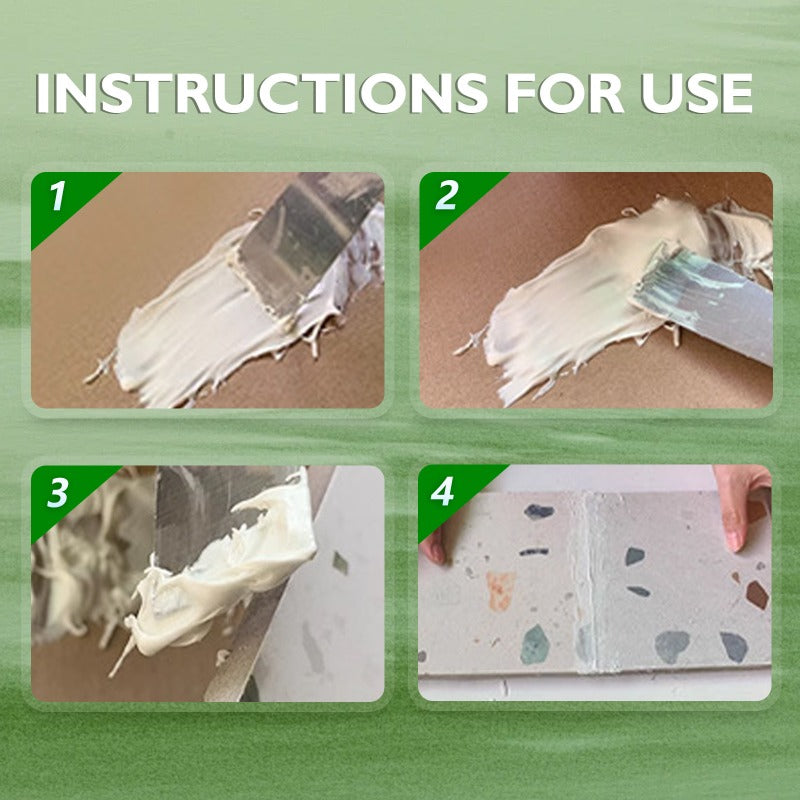 INSTRUCTIONS FOR USE

1

2

3

4